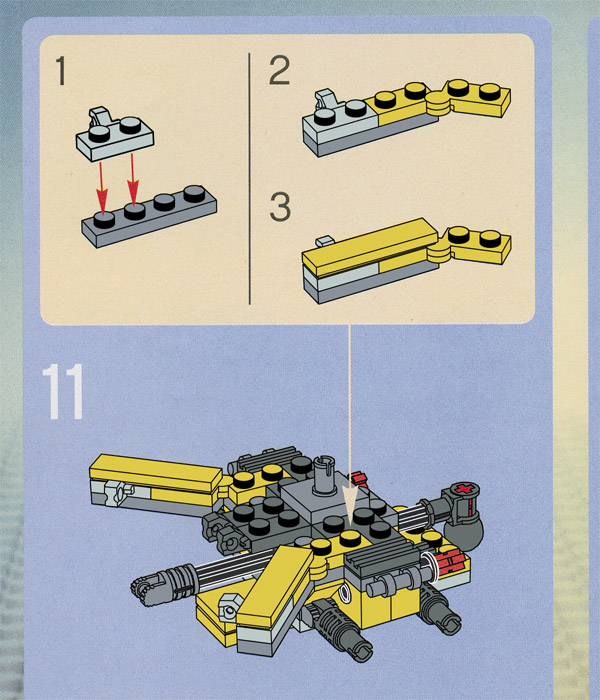 1

2

3

11