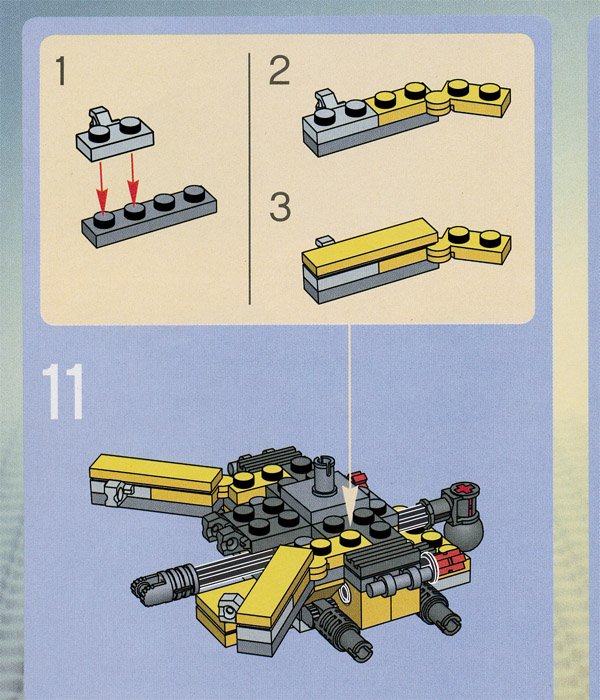 1

2

3

11